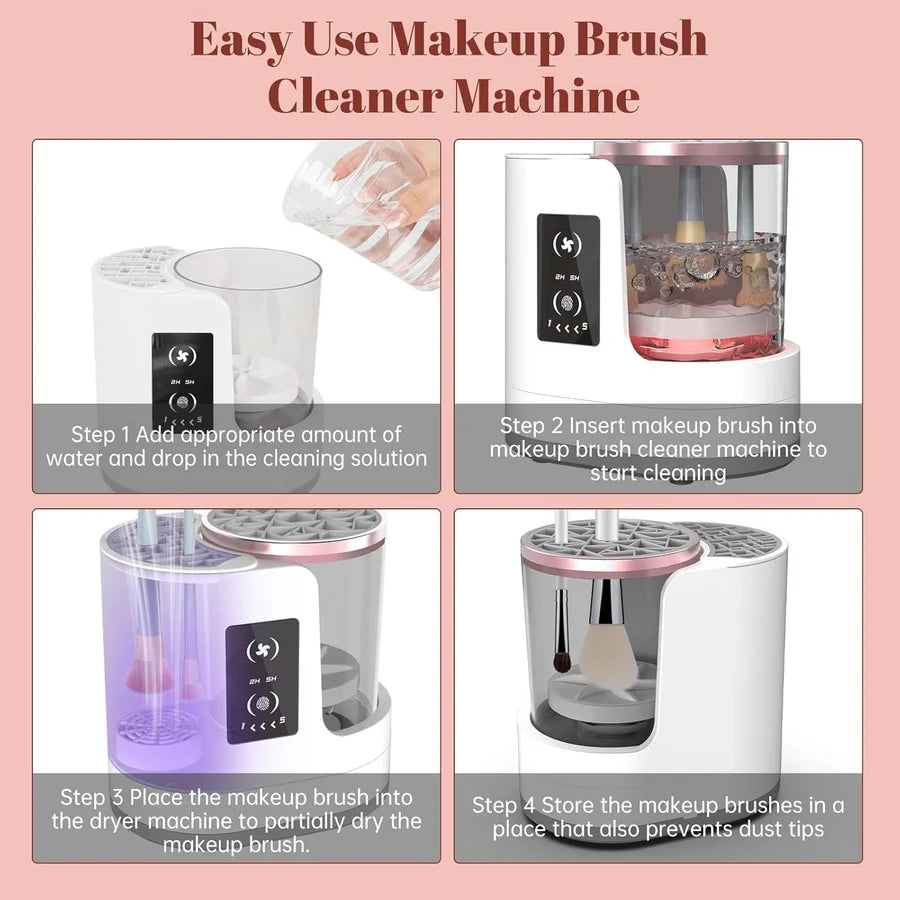 Easy Use Makeup Brush Cleaner Machine

2H 5H
1 < < < 5

Step 1 Add appropriate amount of water and drop in the cleaning solution

2H 5H
1 < < < 5

Step 2 Insert makeup brush into makeup brush cleaner machine to start cleaning

2H 5H
1 < < < 5

Step 3 Place the makeup brush into the dryer machine to partially dry the makeup brush.

Step 4 Store the makeup brushes in a place that also prevents dust tips